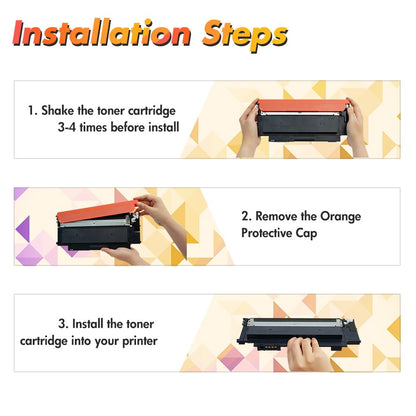 Installation Steps

1. Shake the toner cartridge 3-4 times before install

2. Remove the Orange Protective Cap

3. Install the toner cartridge into your printer