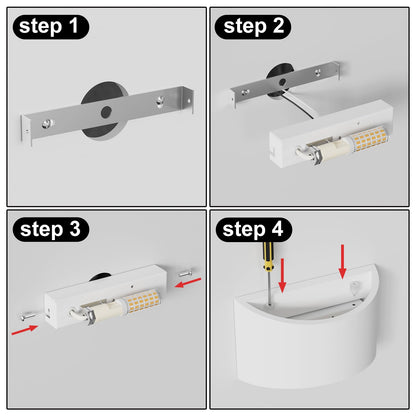 step 1

step 2

step 3

step 4