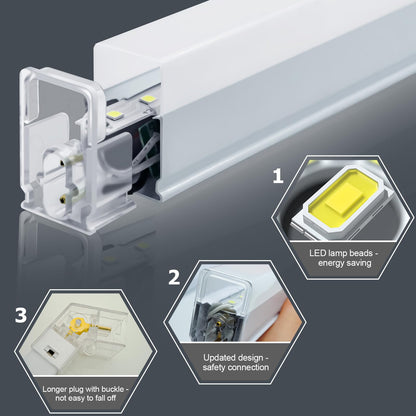 1

LED lamp beads - energy saving

2

Updated design - safety connection

3

Longer plug with buckle - not easy to fall off