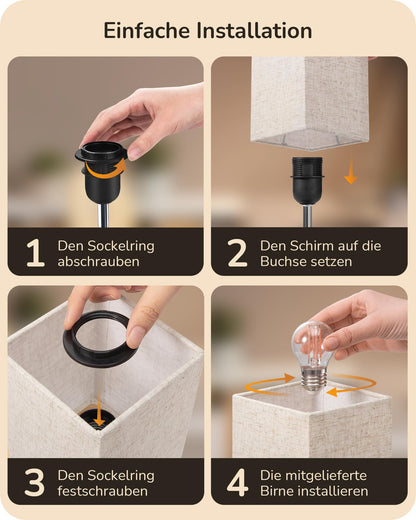 Einfache Installation

1 Den Sockelring abschrauben

2 Den Schirm auf die Buchse setzen

3 Den Sockelring festschrauben

4 Die mitgelieferte Birne installieren