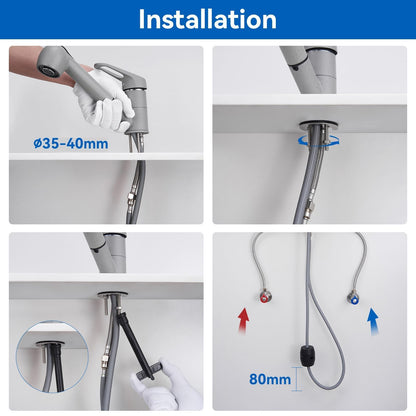 Installation

ø35-40mm

80mm