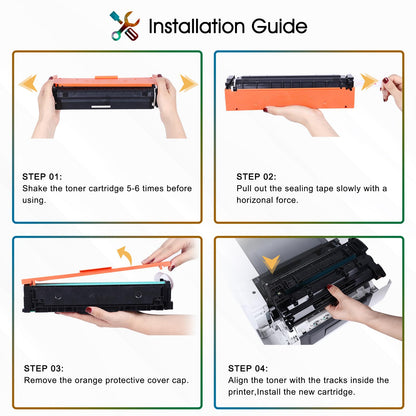 Installation Guide

STEP 01:
Shake the toner cartridge 5-6 times before using.

STEP 02:
Pull out the sealing tape slowly with a horizonal force.

STEP 03:
Remove the orange protective cover cap.

STEP 04:
Align the toner with the tracks inside the printer,Install the new cartridge.