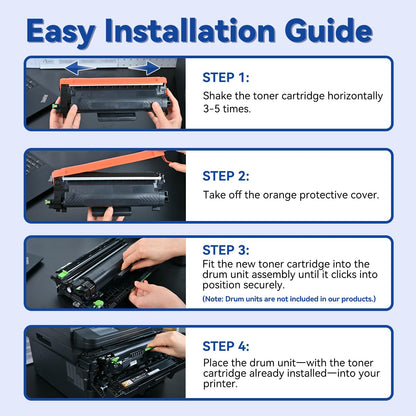 Easy Installation Guide

STEP 1:
Shake the toner cartridge horizontally 3-5 times.

STEP 2:
Take off the orange protective cover.

STEP 3:
Fit the new toner cartridge into the drum unit assembly until it clicks into position securely.
(Note: Drum units are not included in our products.)

STEP 4:
Place the drum unit—with the toner cartridge already installed—into your printer.