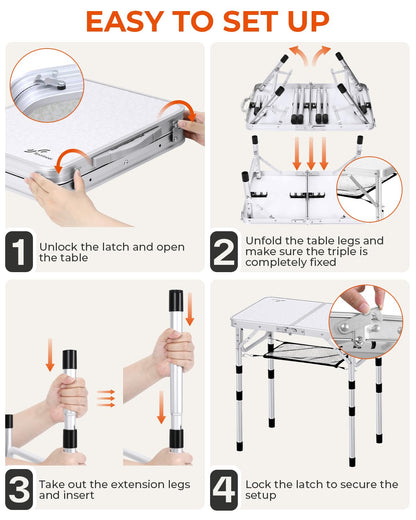 EASY TO SET UP

1 Unlock the latch and open the table

2 Unfold the table legs and make sure the triple is completely fixed

3 Take out the extension legs and insert

4 Lock the latch to secure the setup