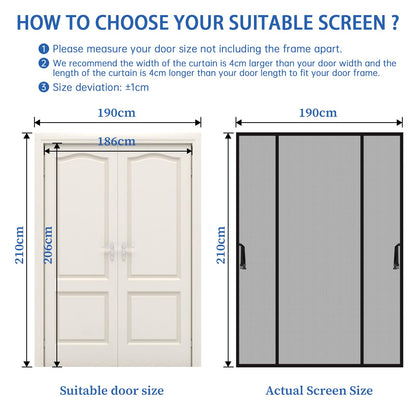 HOW TO CHOOSE YOUR SUITABLE SCREEN ?

❶ Please measure your door size not including the frame apart.

❷ We recommend the width of the curtain is 4cm larger than your door width and the length of the curtain is 4cm longer than your door length to fit your door frame.

❸ Size deviation: ±1cm

190cm

186cm

210cm

206cm

Suitable door size

190cm

210cm

Actual Screen Size