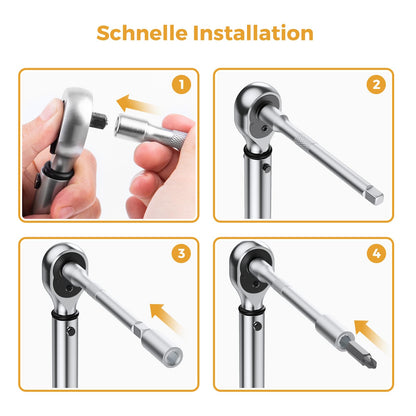 Schnelle Installation

1

2

3

4