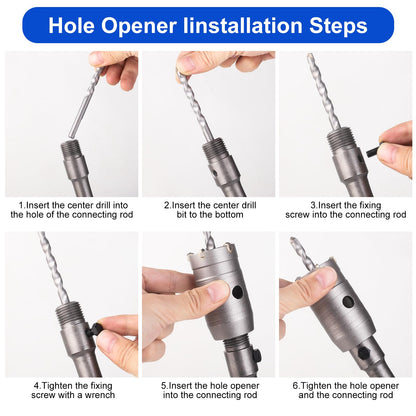 Hole Opener Iinstallation Steps

1.Insert the center drill into the hole of the connecting rod

2.Insert the center drill bit to the bottom

3.Insert the fixing screw into the connecting rod

4.Tighten the fixing screw with a wrench

5.Insert the hole opener into the connecting rod

6.Tighten the hole opener and the connecting rod