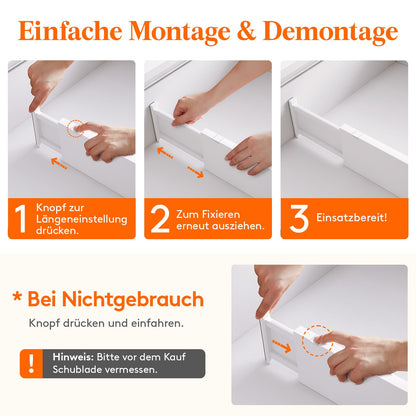 Einfache Montage & Demontage

1 Knopf zur Längeneinstellung drücken.

2 Zum Fixieren erneut ausziehen.

3 Einsatzbereit!

* Bei Nichtgebrauch

Knopf drücken und einfahren.

! Hinweis: Bitte vor dem Kauf Schublade vermessen.