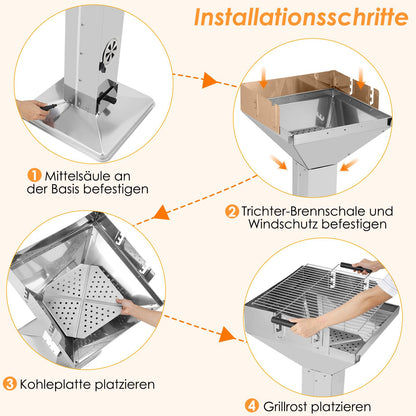 Installationsschritte

1 Mittelsäule an der Basis befestigen

2 Trichter-Brennschale und Windschutz befestigen

3 Kohleplatte platzieren

4 Grillrost platzieren