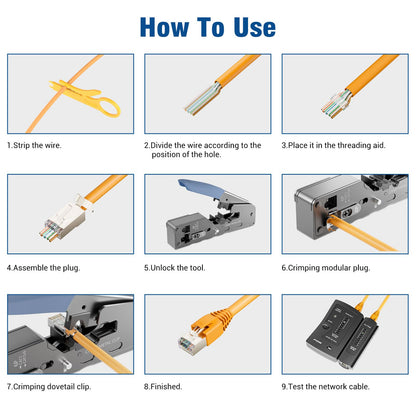 How To Use

1.Strip the wire.

2.Divide the wire according to the position of the hole.

3.Place it in the threading aid.

4.Assemble the plug.

5.Unlock the tool.

6.Crimping modular plug.

7.Crimping dovetail clip.

8.Finished.

9.Test the network cable.