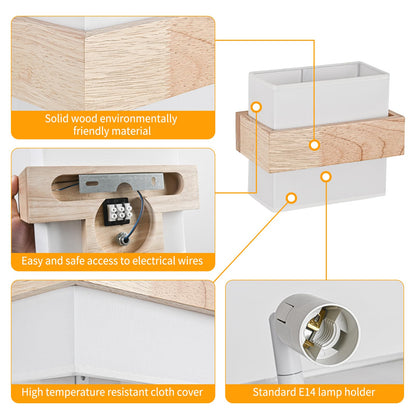 Solid wood environmentally friendly material

Easy and safe access to electrical wires

High temperature resistant cloth cover

Standard E14 lamp holder