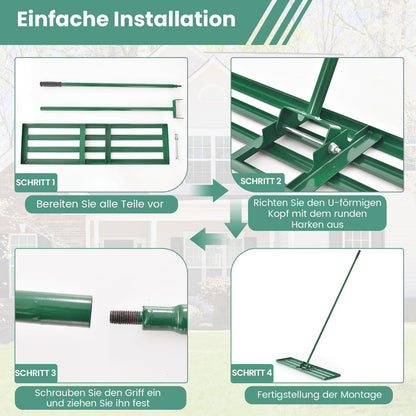 Einfache Installation

SCHRITT 1

Bereiten Sie alle Teile vor

SCHRITT 2

Richten Sie den U-förmigen Kopf mit dem runden Harken aus

SCHRITT 3

Schrauben Sie den Griff ein und ziehen Sie ihn fest

SCHRITT 4

Fertigstellung der Montage