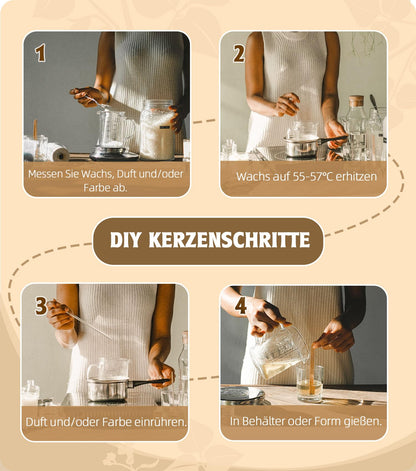 1

Messen Sie Wachs, Duft und/oder Farbe ab.

2

Wachs auf 55-57°C erhitzen

DIY KERZENSCHRITTE

3

Duft und/oder Farbe einrühren.

4

In Behälter oder Form gießen.