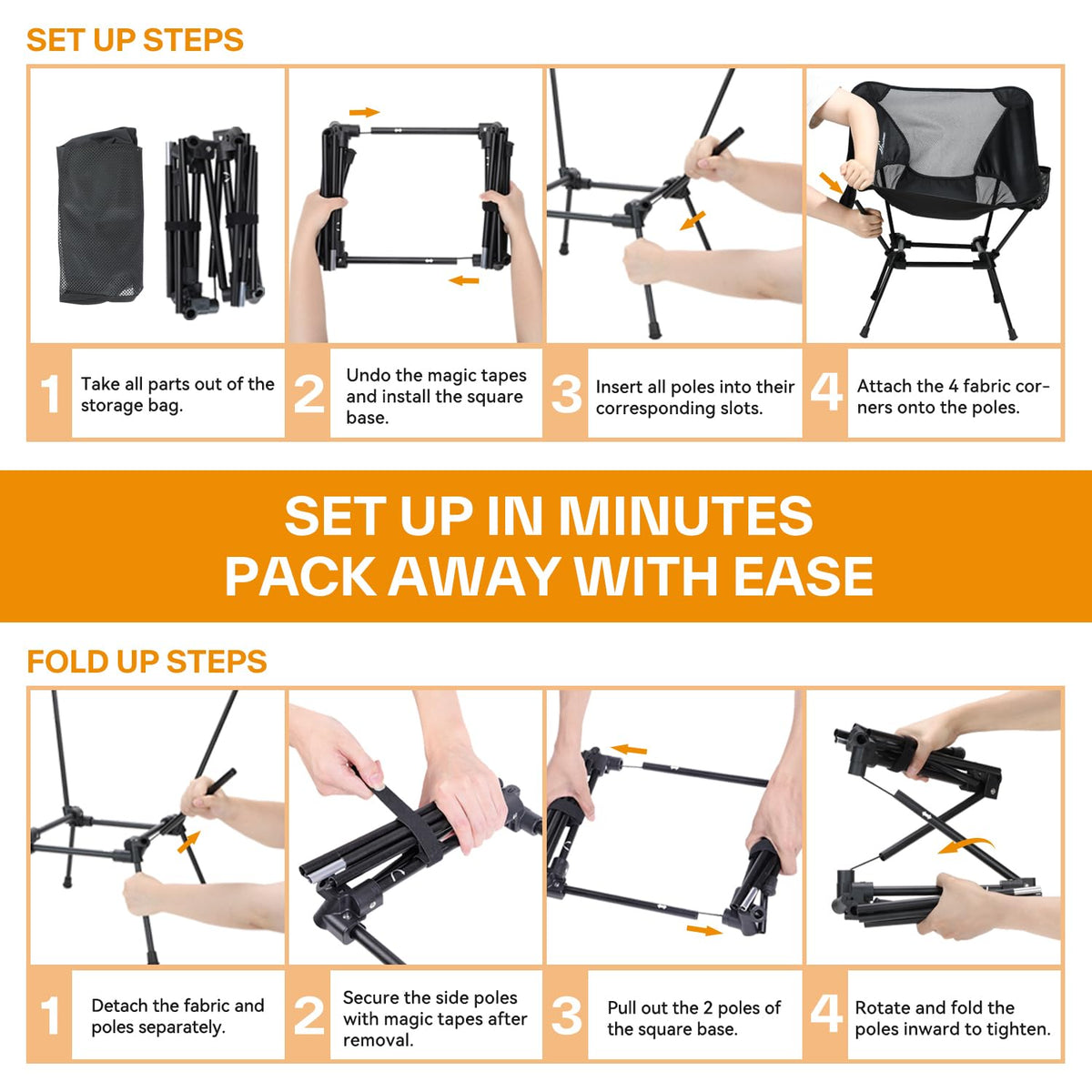 SET UP STEPS

1
Take all parts out of the storage bag.

2
Undo the magic tapes and install the square base.

3
Insert all poles into their corresponding slots.

4
Attach the 4 fabric corners onto the poles.

SET UP IN MINUTES
PACK AWAY WITH EASE

FOLD UP STEPS

1
Detach the fabric and poles separately.

2
Secure the side poles with magic tapes after removal.

3
Pull out the 2 poles of the square base.

4
Rotate and fold the poles inward to tighten.