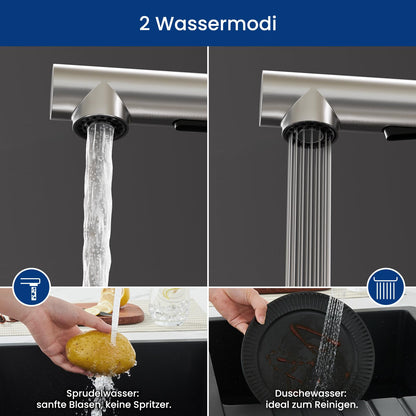 2 Wassermodi

Sprudelwasser:
sanfte Blasen, keine Spritzer.

Duschewasser:
ideal zum Reinigen.