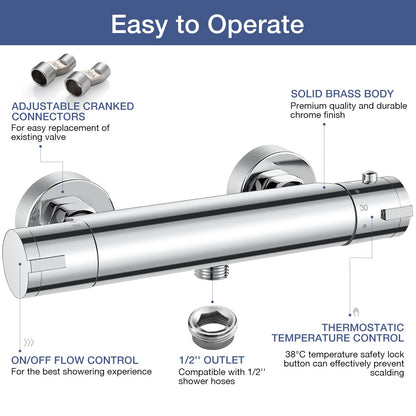 Easy to Operate

ADJUSTABLE CRANKED CONNECTORS
For easy replacement of existing valve

SOLID BRASS BODY
Premium quality and durable chrome finish

30

ON/OFF FLOW CONTROL
For the best showering experience

1/2'' OUTLET
Compatible with 1/2'' shower hoses

THERMOSTATIC TEMPERATURE CONTROL
38°C temperature safety lock button can effectively prevent scalding