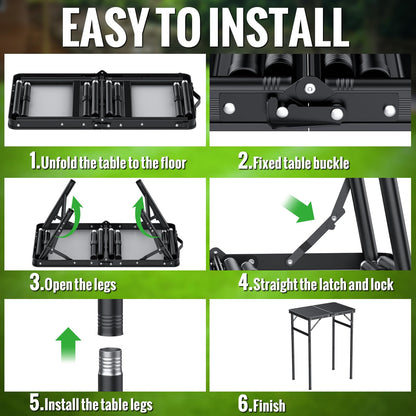 EASY TO INSTALL

1.Unfold the table to the floor

2.Fixed table buckle

3.Open the legs

4.Straight the latch and lock

5.Install the table legs

6.Finish