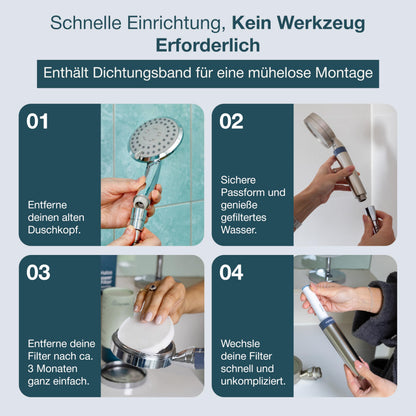 Schnelle Einrichtung, Kein Werkzeug Erforderlich

Enthält Dichtungsband für eine mühelose Montage

01

Entferne deinen alten Duschkopf.

02

Sichere Passform und genieße gefiltertes Wasser.

03

Entferne deine Filter nach ca. 3 Monaten ganz einfach.

04

Wechsle deine Filter schnell und unkompliziert.