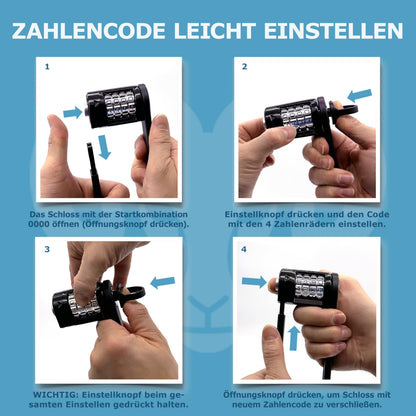 ZAHLENCODE LEICHT EINSTELLEN

1

Das Schloss mit der Startkombination 0000 öffnen (Öffnungsknopf drücken).

2

Einstellknopf drücken und den Code mit den 4 Zahlenrädern einstellen.

3

WICHTIG: Einstellknopf beim gesamten Einstellen gedrückt halten.

4

Öffnungsknopf drücken, um Schloss mit neuem Zahlencode zu verschließen.