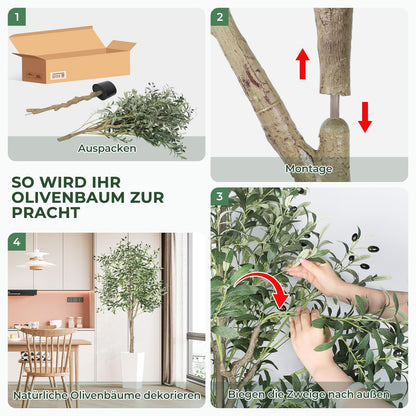 1

Auspacken

2

Montage

SO WIRD IHR OLIVENBAUM ZUR PRACHT

3

Biegen die Zweige nach außen

4

Natürliche Olivenbäume dekorieren